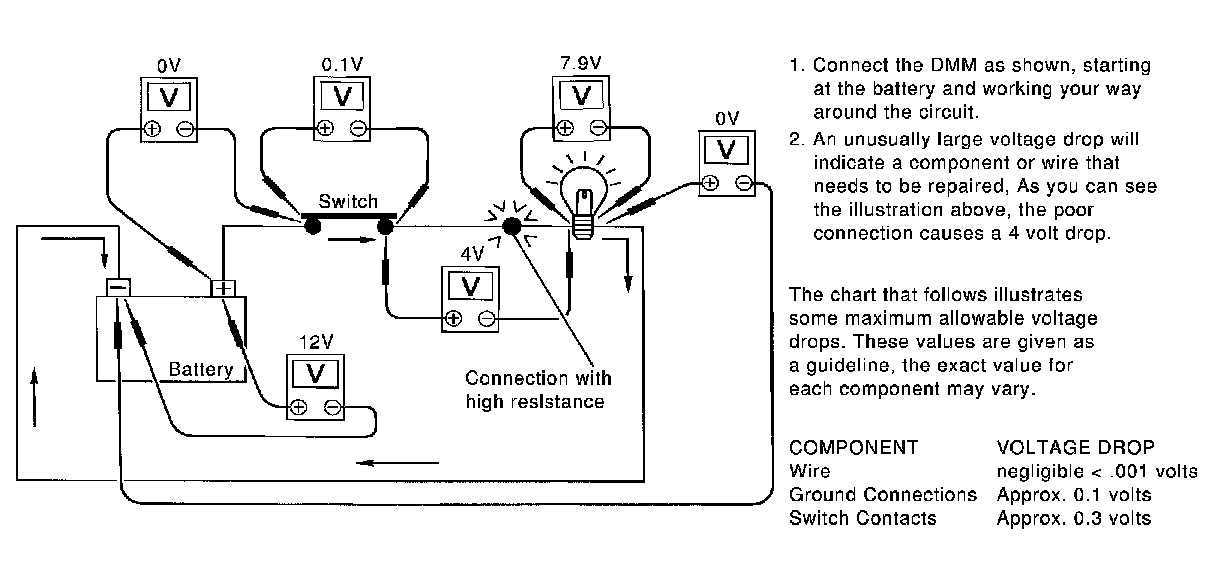 0V

V

⊕ ⊖

0.1V

V

⊕ ⊖

7.9V

V

⊕ ⊖

0V

V

⊕ ⊖

Switch

4V

V

⊕ ⊖

−

+

Battery

12V

V

⊕ ⊖

Connection with high resistance

1. Connect the DMM as shown, starting at the battery and working your way around the circuit.

2. An unusually large voltage drop will indicate a component or wire that needs to be repaired, As you can see the illustration above, the poor connection causes a 4 volt drop.

The chart that follows illustrates some maximum allowable voltage drops. These values are given as a guideline, the exact value for each component may vary.

| COMPONENT | VOLTAGE DROP |
|---|---|
| Wire | negligible < .001 volts |
| Ground Connections | Approx. 0.1 volts |
| Switch Contacts | Approx. 0.3 volts |