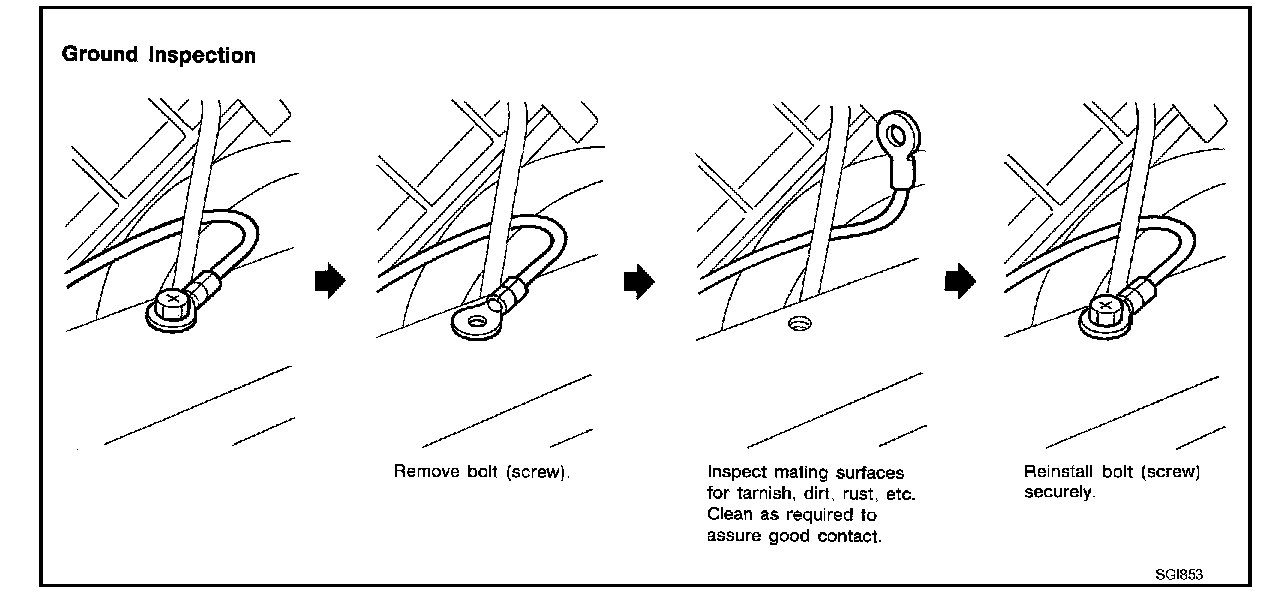 Ground Inspection

Remove bolt (screw).

Inspect mating surfaces for tarnish, dirt, rust, etc. Clean as required to assure good contact.

Reinstall bolt (screw) securely.

SGI853