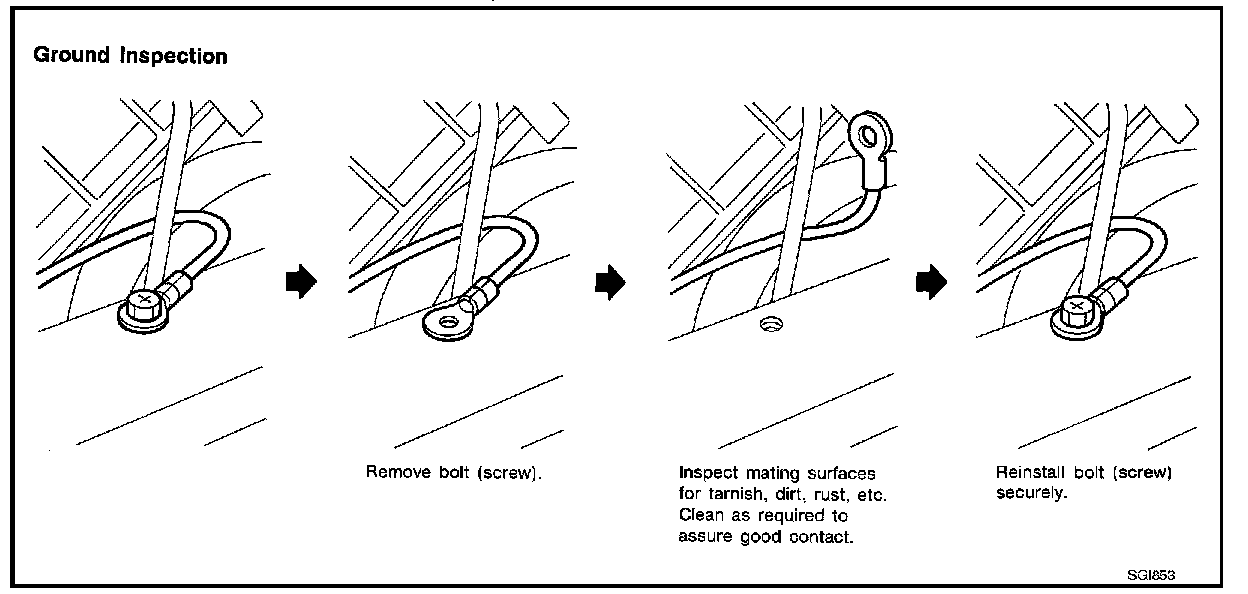 Ground Inspection

Remove bolt (screw).

Inspect mating surfaces for tarnish, dirt, rust, etc. Clean as required to assure good contact.

Reinstall bolt (screw) securely.

SGI853