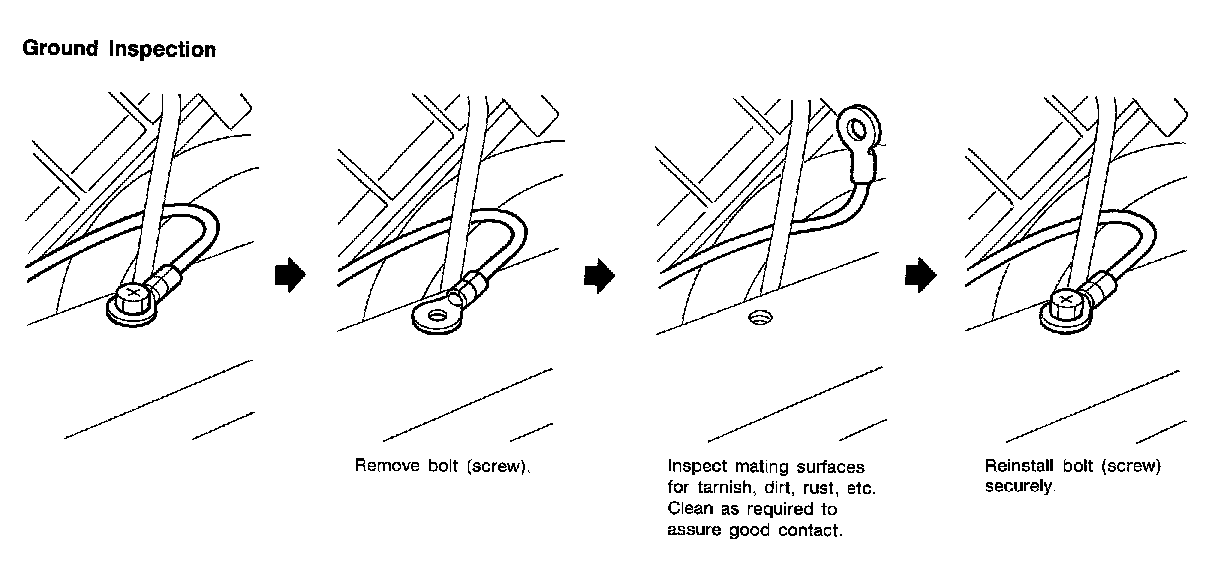 Ground Inspection

Remove bolt (screw).

Inspect mating surfaces for tarnish, dirt, rust, etc. Clean as required to assure good contact.

Reinstall bolt (screw) securely.