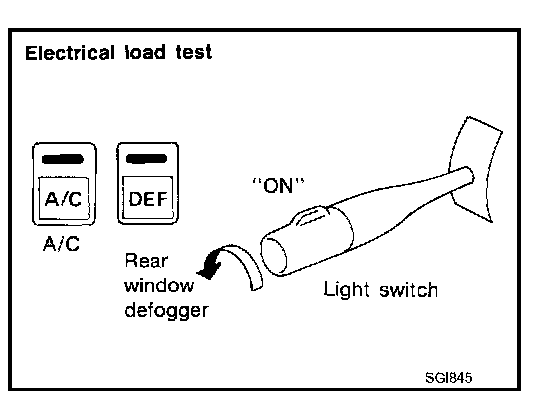 Electrical load test

A/C

DEF

A/C

Rear window defogger

"ON"

Light switch

SGI845