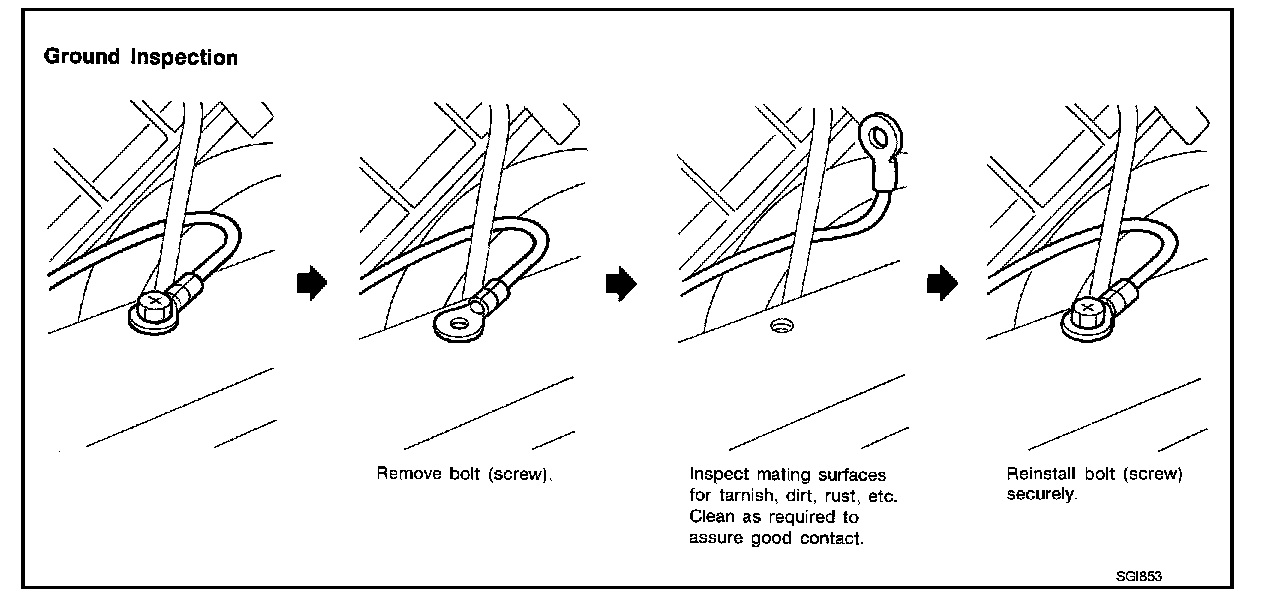 Ground Inspection

Remove bolt (screw).

Inspect mating surfaces for tarnish, dirt, rust, etc. Clean as required to assure good contact.

Reinstall bolt (screw) securely.

SGI853