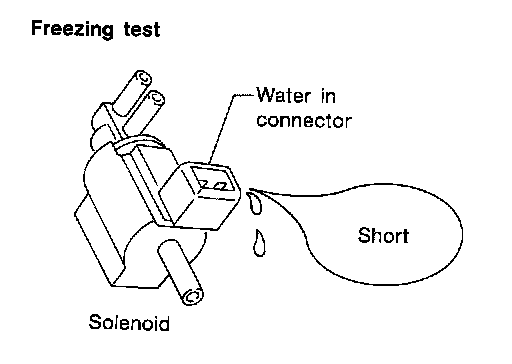 Freezing test

Water in connector

Short

Solenoid