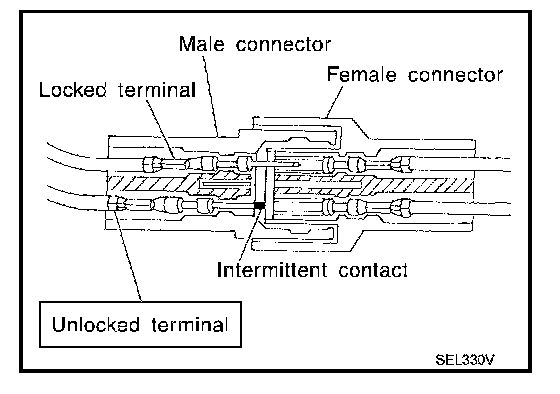 Male connector
Female connector
Locked terminal
Intermittent contact
Unlocked terminal
SEL330V