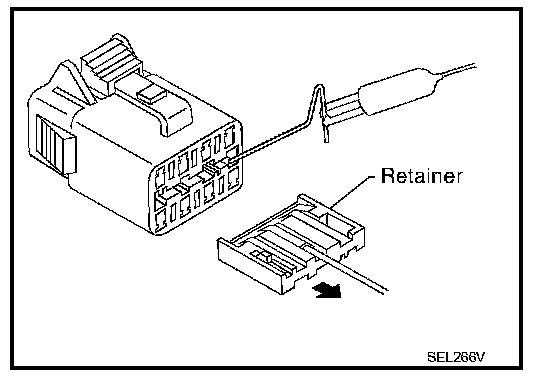 Retainer

SEL266V