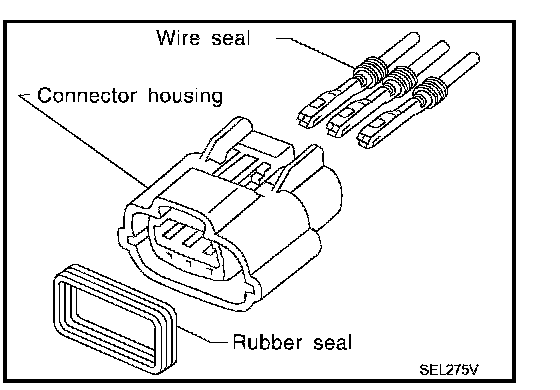 Wire seal

Connector housing

Rubber seal

SEL275V