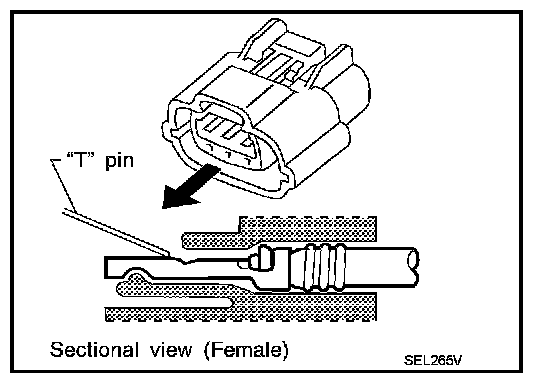 "T" pin

Sectional view (Female)

SEL265V