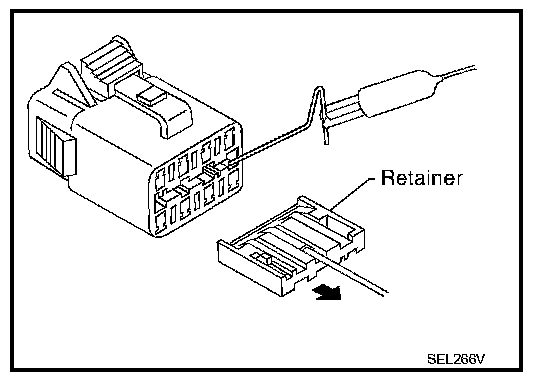 Retainer

SEL266V