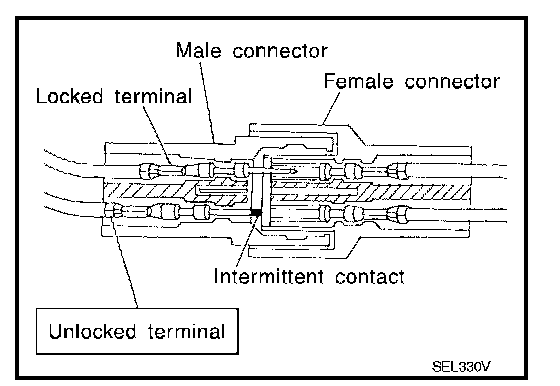 Male connector

Female connector

Locked terminal

Intermittent contact

Unlocked terminal

SEL330V