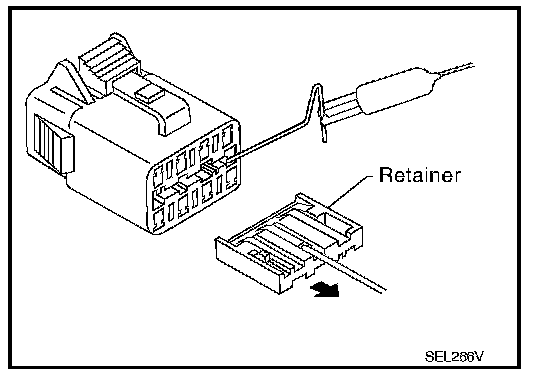 Retainer

SEL266V