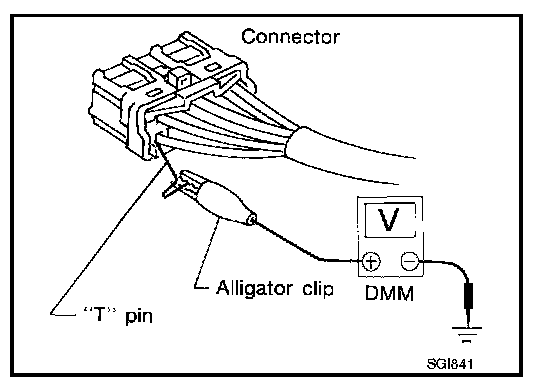 Connector

V

+ −

DMM

Alligator clip

"T" pin

SGI841