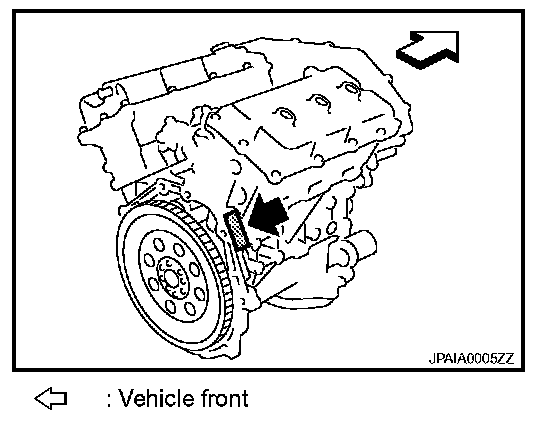 JPAIA0005ZZ

: Vehicle front