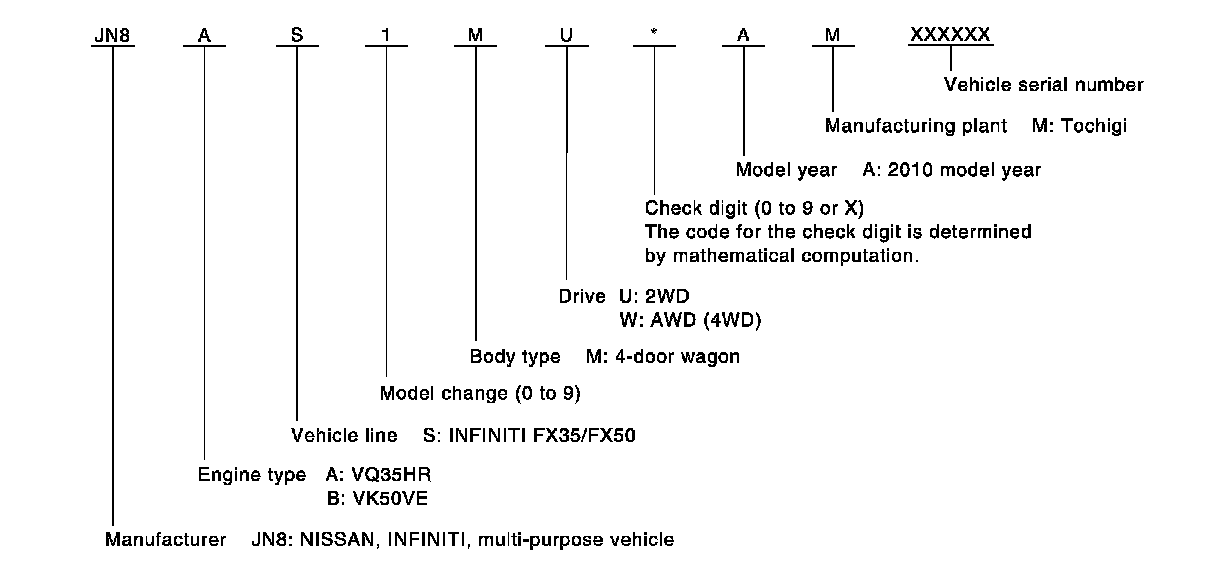 JN8 A S 1 M U * A M XXXXXX

Vehicle serial number

Manufacturing plant M: Tochigi

Model year A: 2010 model year

Check digit (0 to 9 or X)
The code for the check digit is determined by mathematical computation.

Drive U: 2WD
W: AWD (4WD)

Body type M: 4-door wagon

Model change (0 to 9)

Vehicle line S: INFINITI FX35/FX50

Engine type A: VQ35HR
B: VK50VE

Manufacturer JN8: NISSAN, INFINITI, multi-purpose vehicle