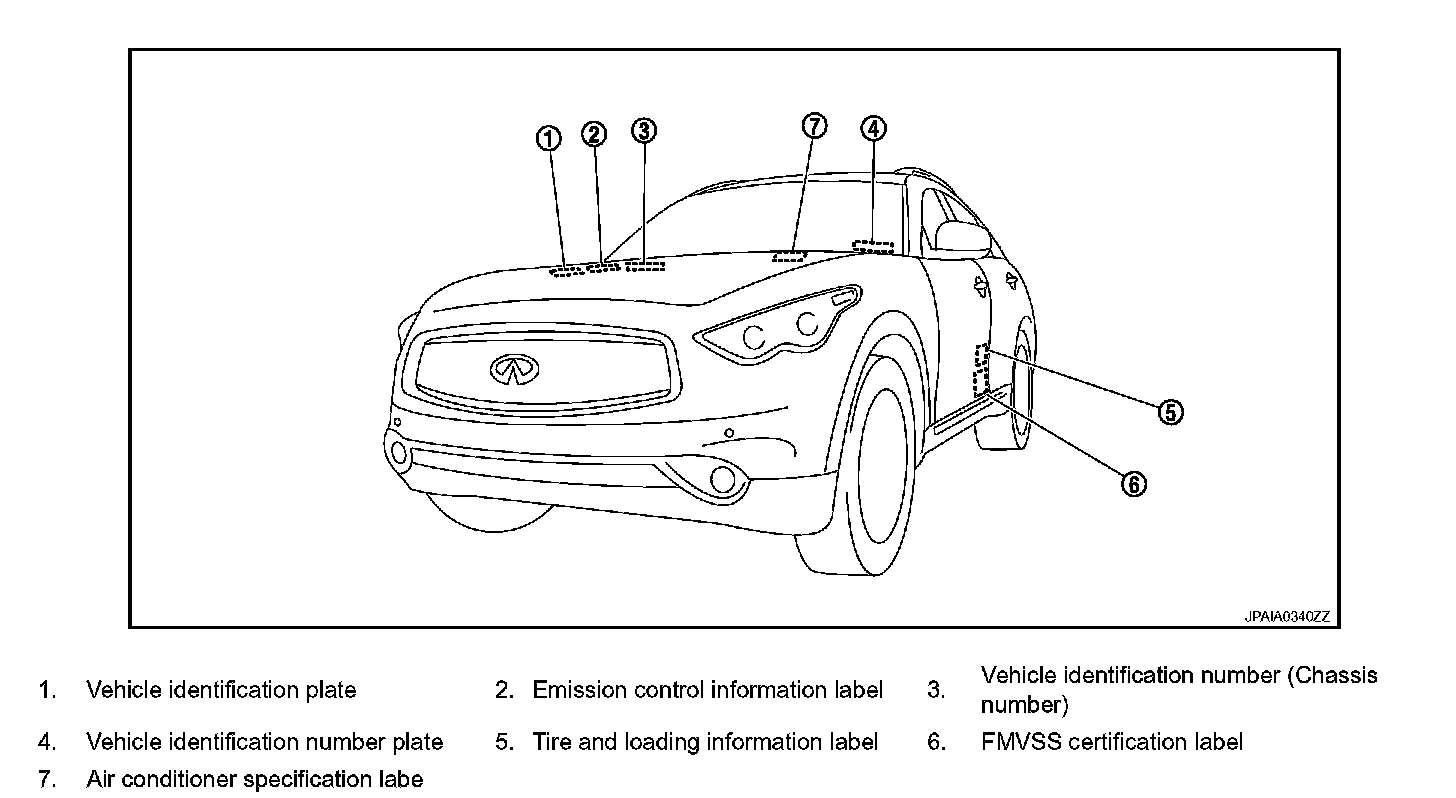 1 2 3 7 4

5

6

JPAIA0340ZZ

1. Vehicle identification plate
2. Emission control information label
3. Vehicle identification number (Chassis number)
4. Vehicle identification number plate
5. Tire and loading information label
6. FMVSS certification label
7. Air conditioner specification labe