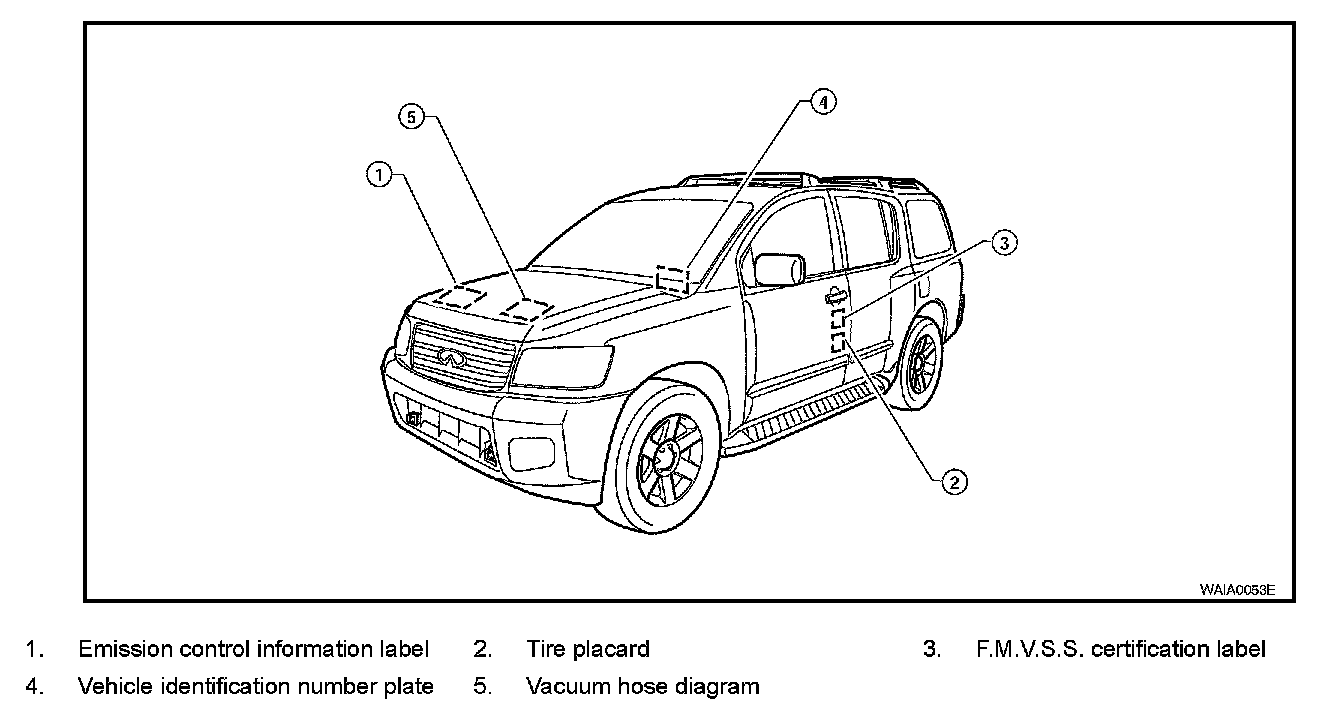 5

4

1

3

2

WAIA0053E

1. Emission control information label
2. Tire placard
3. F.M.V.S.S. certification label
4. Vehicle identification number plate
5. Vacuum hose diagram