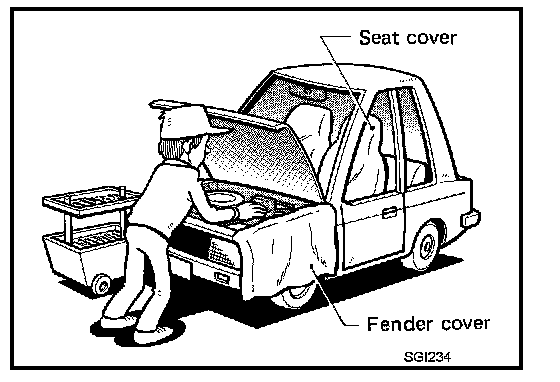 Seat cover

Fender cover

SGI234