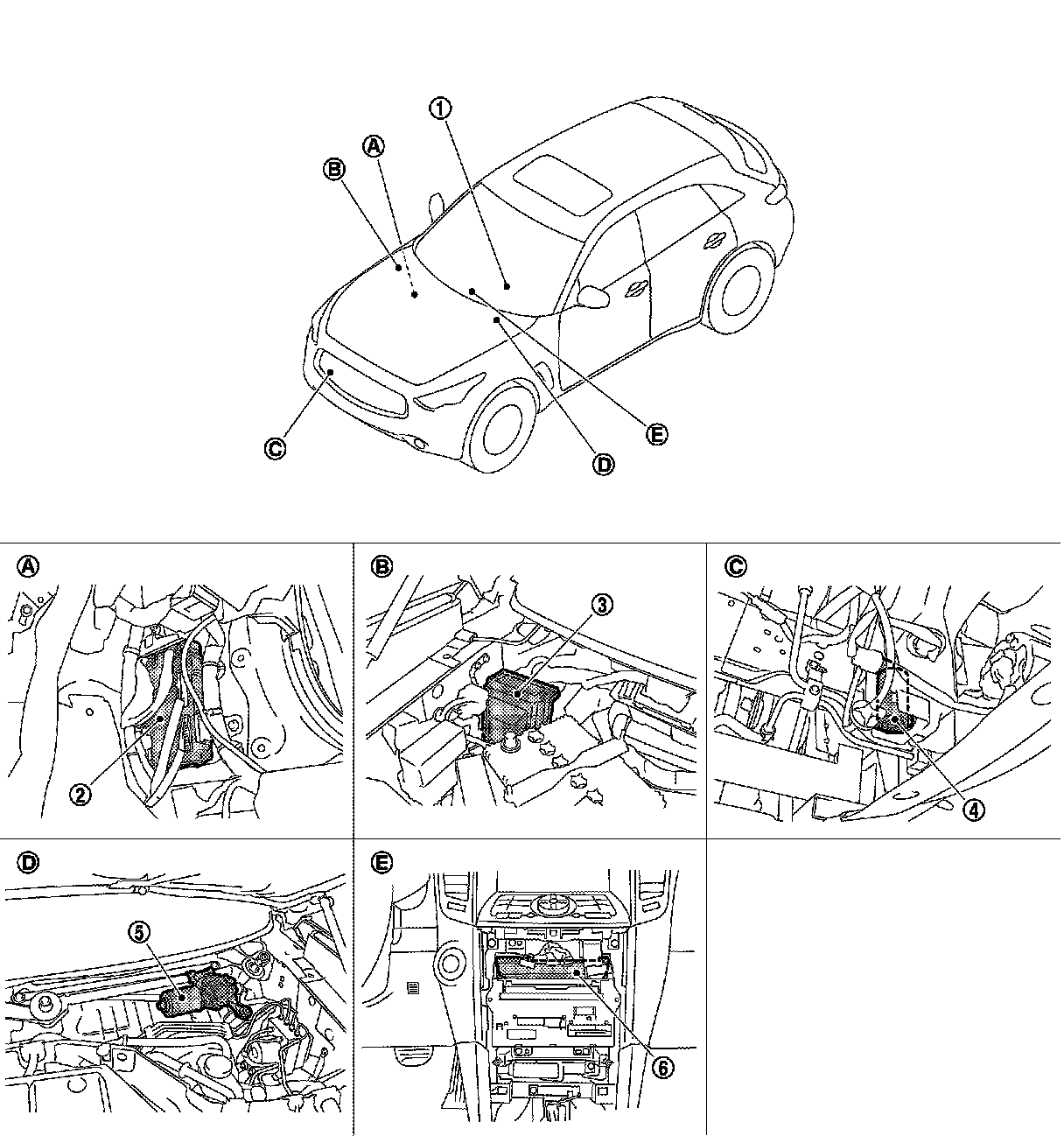 1
A
B
C
D
E

A
2

B
3

C
4

D
5

E
6