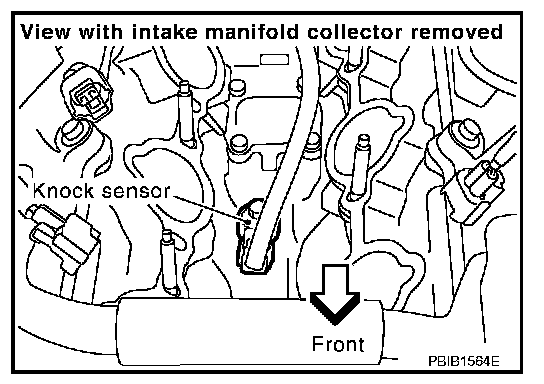 View with intake manifold collector removed

Knock sensor

Front

PBIB1564E