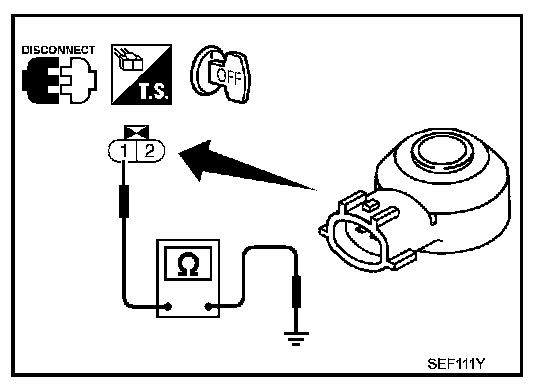 DISCONNECT

T.S.

OFF

1 2

Ω

SEF111Y