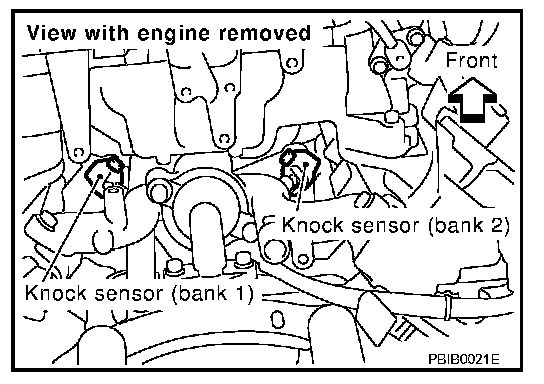 View with engine removed

Front

Knock sensor (bank 2)

Knock sensor (bank 1)

PBIB0021E