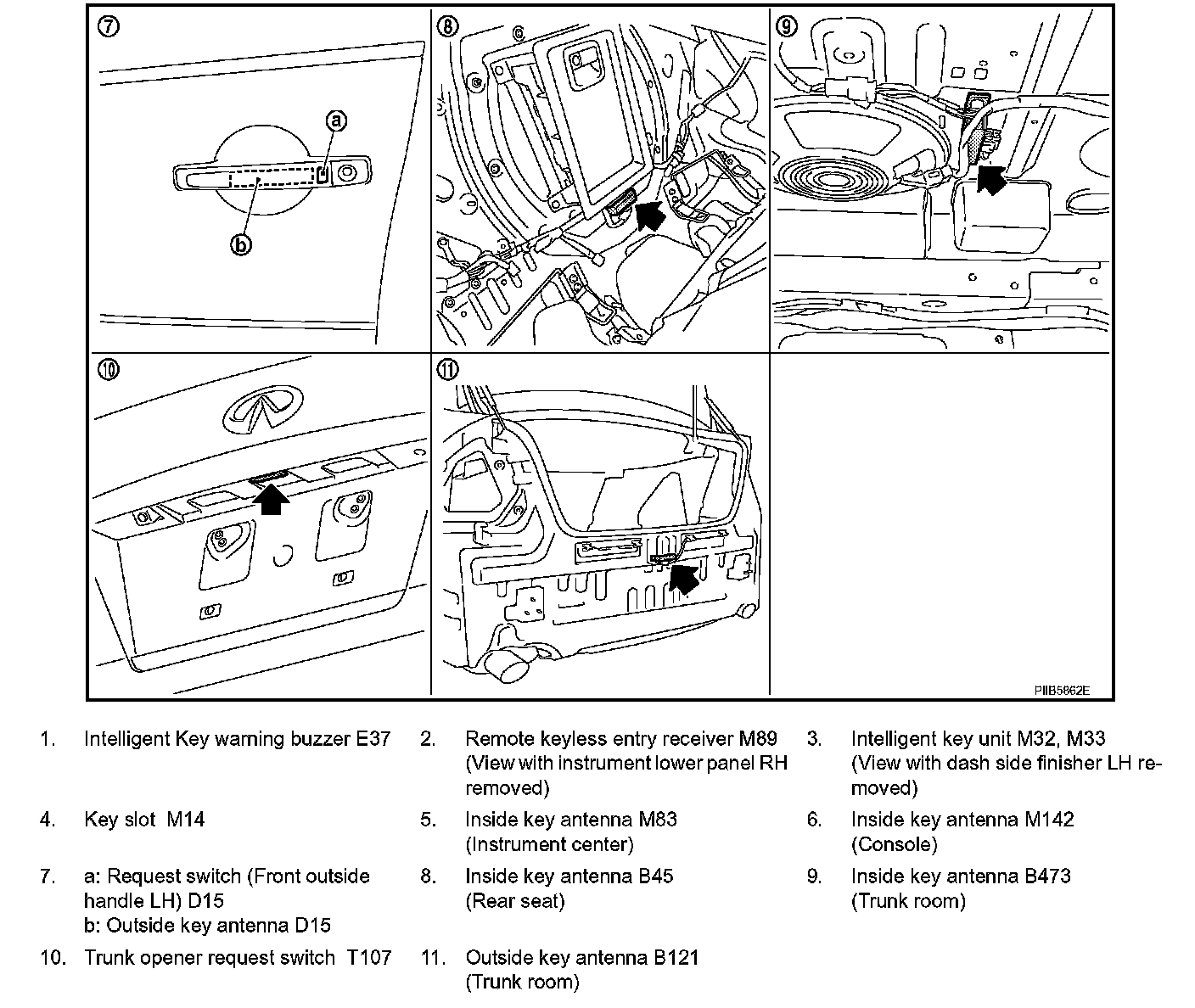 ⑦

a

b

⑧

⑨

⑩

⑪

PIIB5862E

1. Intelligent Key warning buzzer E37

2. Remote keyless entry receiver M89 (View with instrument lower panel RH removed)

3. Intelligent key unit M32, M33 (View with dash side finisher LH removed)

4. Key slot M14

5. Inside key antenna M83 (Instrument center)

6. Inside key antenna M142 (Console)

7. a: Request switch (Front outside handle LH) D15
b: Outside key antenna D15

8. Inside key antenna B45 (Rear seat)

9. Inside key antenna B473 (Trunk room)

10. Trunk opener request switch T107

11. Outside key antenna B121 (Trunk room)