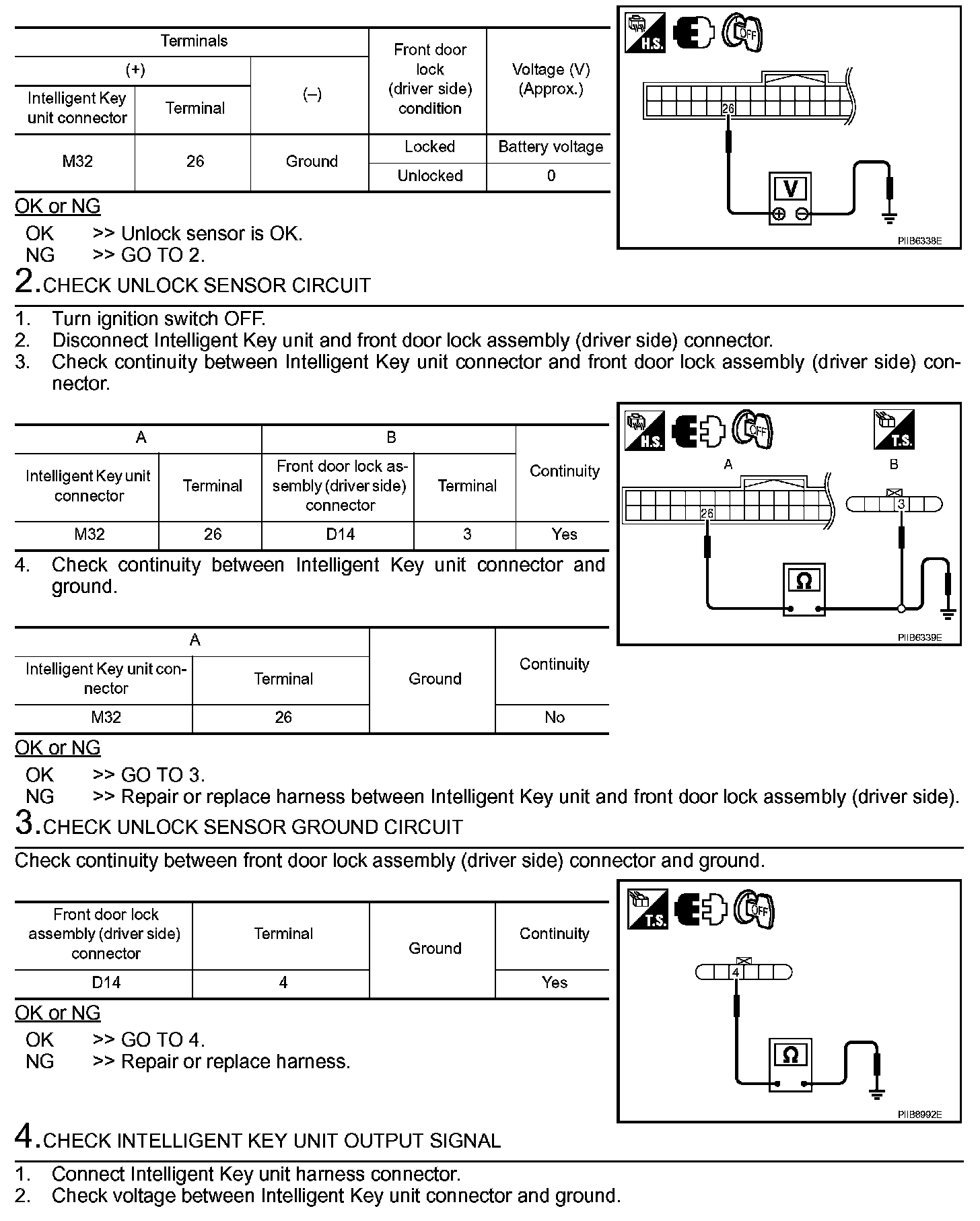 | Terminals | | | Front door lock (driver side) condition | Voltage (V) (Approx.) |
|---|---|---|---|---|
| (+) | | (–) | | |
| Intelligent Key unit connector | Terminal | | | |
| M32 | 26 | Ground | Locked | Battery voltage |
| | | | Unlocked | 0 |

H.S.

OFF

26

V

PIIB6338E

OK or NG

OK >> Unlock sensor is OK.
NG >> GO TO 2.

2.CHECK UNLOCK SENSOR CIRCUIT

1. Turn ignition switch OFF.
2. Disconnect Intelligent Key unit and front door lock assembly (driver side) connector.
3. Check continuity between Intelligent Key unit connector and front door lock assembly (driver side) connector.

| A | | B | | Continuity |
|---|---|---|---|---|
| Intelligent Key unit connector | Terminal | Front door lock assembly (driver side) connector | Terminal | |
| M32 | 26 | D14 | 3 | Yes |

H.S.

OFF

T.S.

A

B

26

3

Ω

PIIB6339E

4. Check continuity between Intelligent Key unit connector and ground.

| A | | Ground | Continuity |
|---|---|---|---|
| Intelligent Key unit connector | Terminal | | |
| M32 | 26 | | No |

OK or NG

OK >> GO TO 3.
NG >> Repair or replace harness between Intelligent Key unit and front door lock assembly (driver side).

3.CHECK UNLOCK SENSOR GROUND CIRCUIT

Check continuity between front door lock assembly (driver side) connector and ground.

| Front door lock assembly (driver side) connector | Terminal | Ground | Continuity |
|---|---|---|---|
| D14 | 4 | | Yes |

T.S.

OFF

4

Ω

PIIB6992E

OK or NG

OK >> GO TO 4.
NG >> Repair or replace harness.

4.CHECK INTELLIGENT KEY UNIT OUTPUT SIGNAL

1. Connect Intelligent Key unit harness connector.
2. Check voltage between Intelligent Key unit connector and ground.