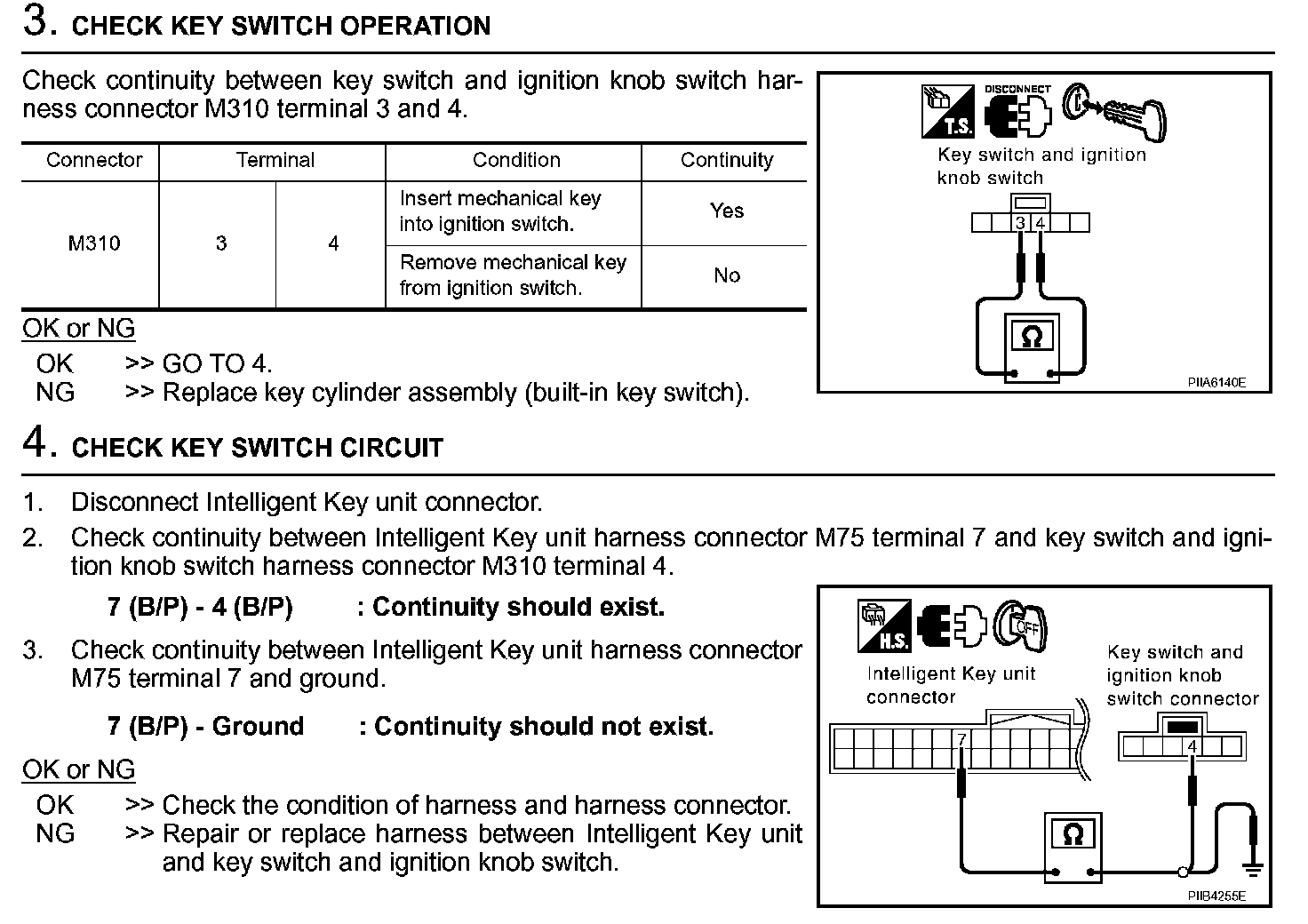 3. CHECK KEY SWITCH OPERATION

Check continuity between key switch and ignition knob switch harness connector M310 terminal 3 and 4.

| Connector | Terminal | | Condition | Continuity |
|---|---|---|---|---|
| M310 | 3 | 4 | Insert mechanical key into ignition switch. | Yes |
| | | | Remove mechanical key from ignition switch. | No |

OK or NG

OK >> GO TO 4.
NG >> Replace key cylinder assembly (built-in key switch).

T.S. DISCONNECT

Key switch and ignition knob switch

3 4

Ω

PIIA6140E

4. CHECK KEY SWITCH CIRCUIT

1. Disconnect Intelligent Key unit connector.
2. Check continuity between Intelligent Key unit harness connector M75 terminal 7 and key switch and ignition knob switch harness connector M310 terminal 4.

7 (B/P) - 4 (B/P) : Continuity should exist.

3. Check continuity between Intelligent Key unit harness connector M75 terminal 7 and ground.

7 (B/P) - Ground : Continuity should not exist.

OK or NG

OK >> Check the condition of harness and harness connector.
NG >> Repair or replace harness between Intelligent Key unit and key switch and ignition knob switch.

H.S. OFF

Intelligent Key unit connector

Key switch and ignition knob switch connector

7

4

Ω

PIIB4255E