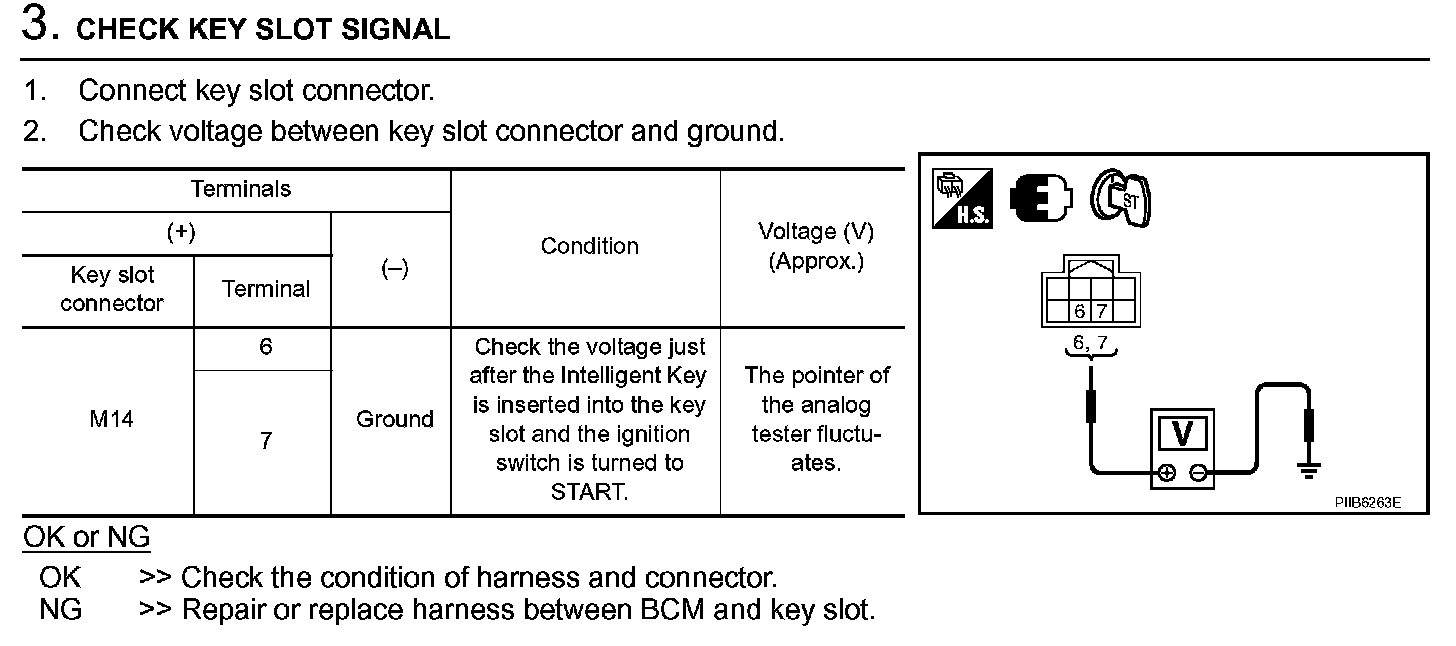 3. CHECK KEY SLOT SIGNAL

1. Connect key slot connector.
2. Check voltage between key slot connector and ground.

| Terminals | | | Condition | Voltage (V) (Approx.) |
|---|---|---|---|---|
| (+) | | (–) | | |
| Key slot connector | Terminal | | | |
| M14 | 6 | Ground | Check the voltage just after the Intelligent Key is inserted into the key slot and the ignition switch is turned to START. | The pointer of the analog tester fluctuates. |
| | 7 | | | |

H.S.

ST

6 7

6, 7

V

PIIB6263E

OK or NG

OK >> Check the condition of harness and connector.
NG >> Repair or replace harness between BCM and key slot.