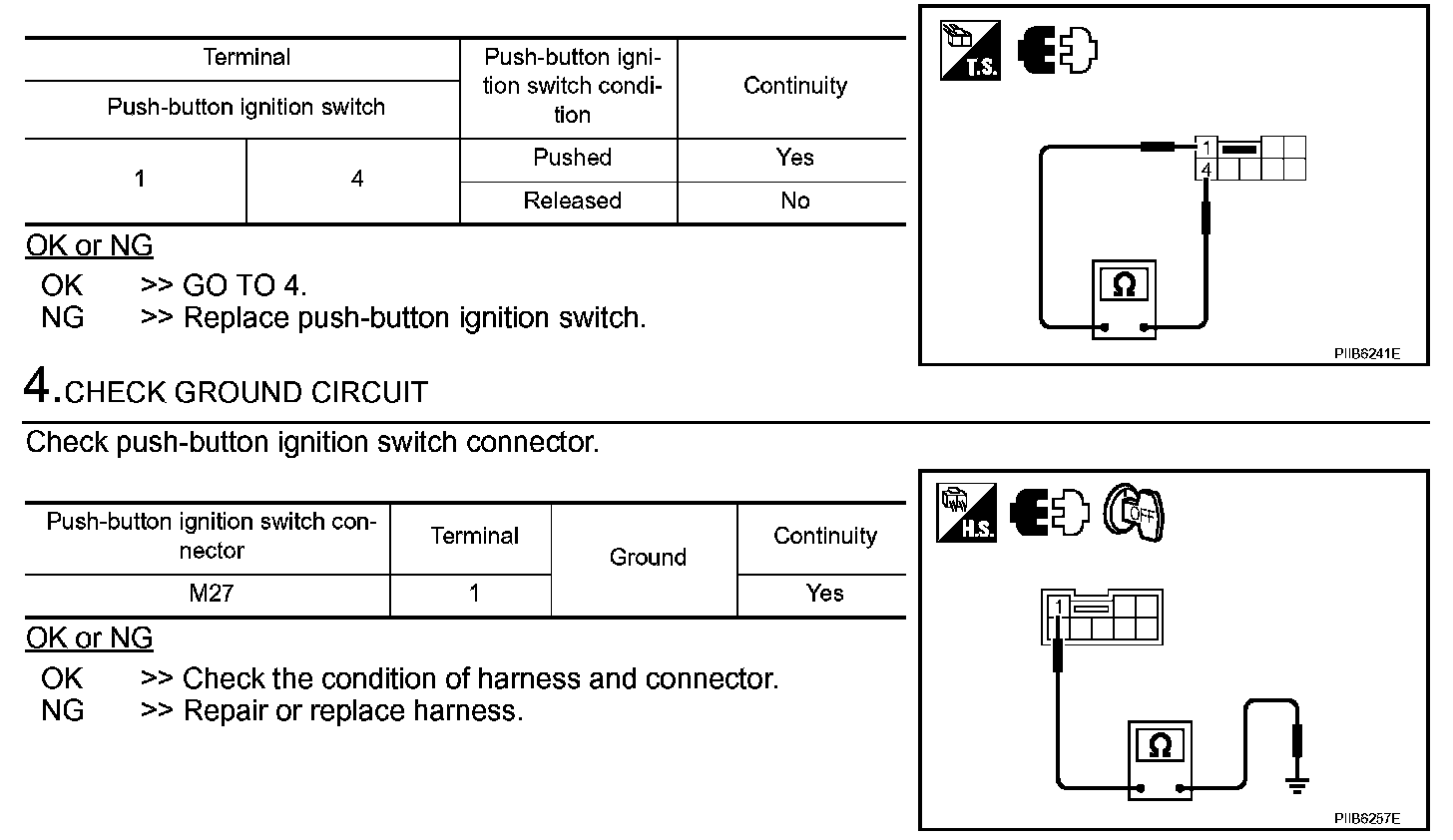 | Terminal | | Push-button ignition switch condition | Continuity |
|---|---|---|---|
| Push-button ignition switch | | | |
| 1 | 4 | Pushed | Yes |
| | | Released | No |

OK or NG

OK >> GO TO 4.
NG >> Replace push-button ignition switch.

T.S.

1
4

Ω

PIIB6241E

4.CHECK GROUND CIRCUIT

Check push-button ignition switch connector.

| Push-button ignition switch connector | Terminal | Ground | Continuity |
|---|---|---|---|
| M27 | 1 | | Yes |

OK or NG

OK >> Check the condition of harness and connector.
NG >> Repair or replace harness.

H.S.

OFF

1

Ω

PIIB6257E