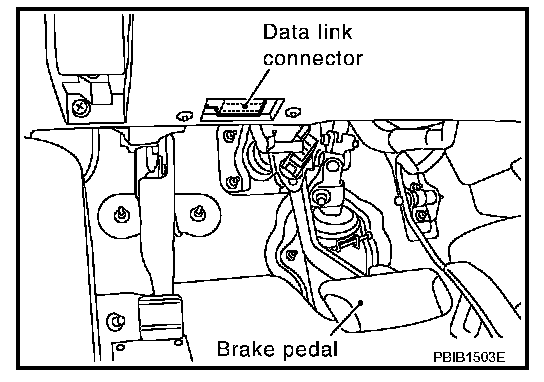 Data link connector

Brake pedal

PBIB1503E