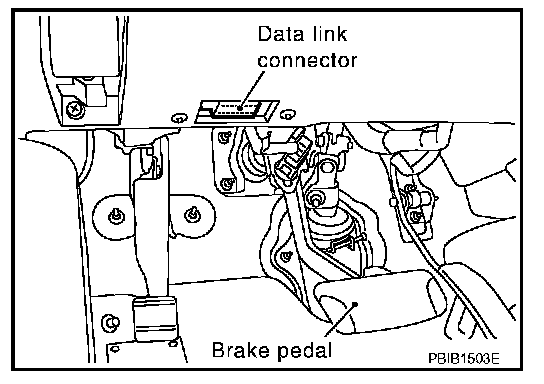 Data link connector

Brake pedal

PBIB1503E