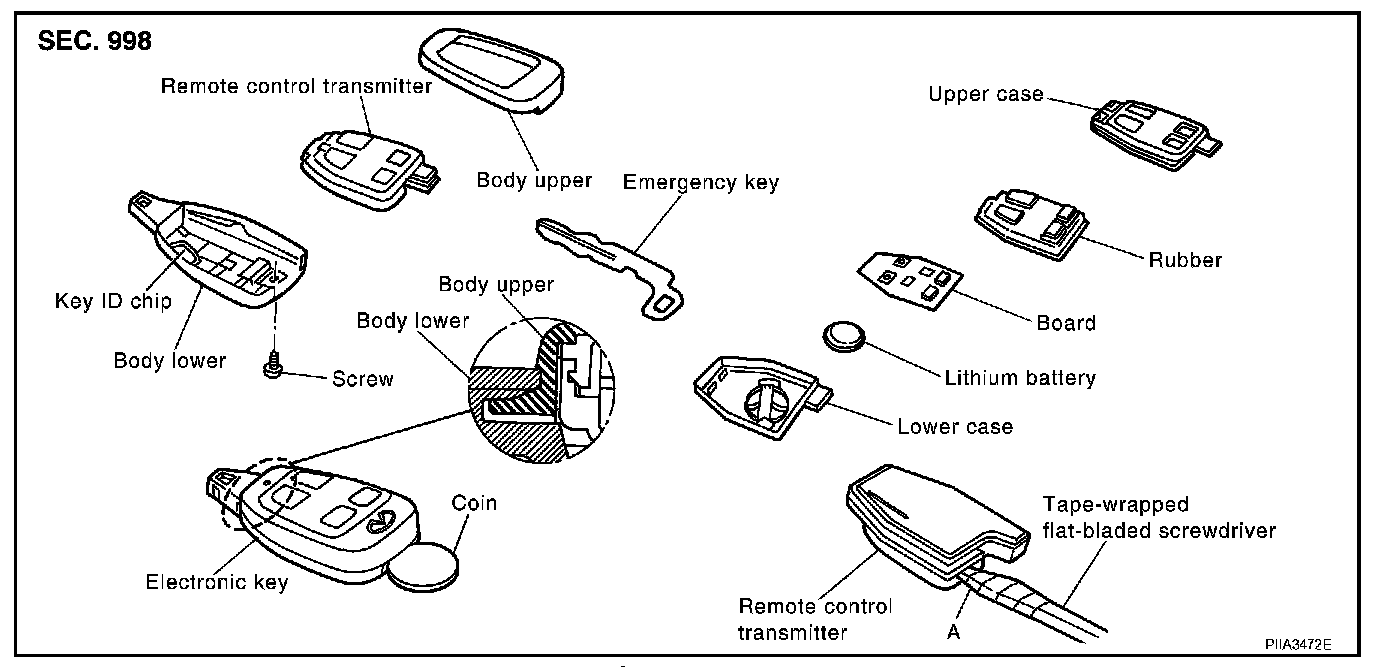 SEC. 998

Remote control transmitter

Body upper

Emergency key

Upper case

Rubber

Board

Lithium battery

Lower case

Key ID chip

Body lower

Screw

Body upper

Body lower

Coin

Electronic key

Tape-wrapped flat-bladed screwdriver

Remote control transmitter

A

PIIA3472E