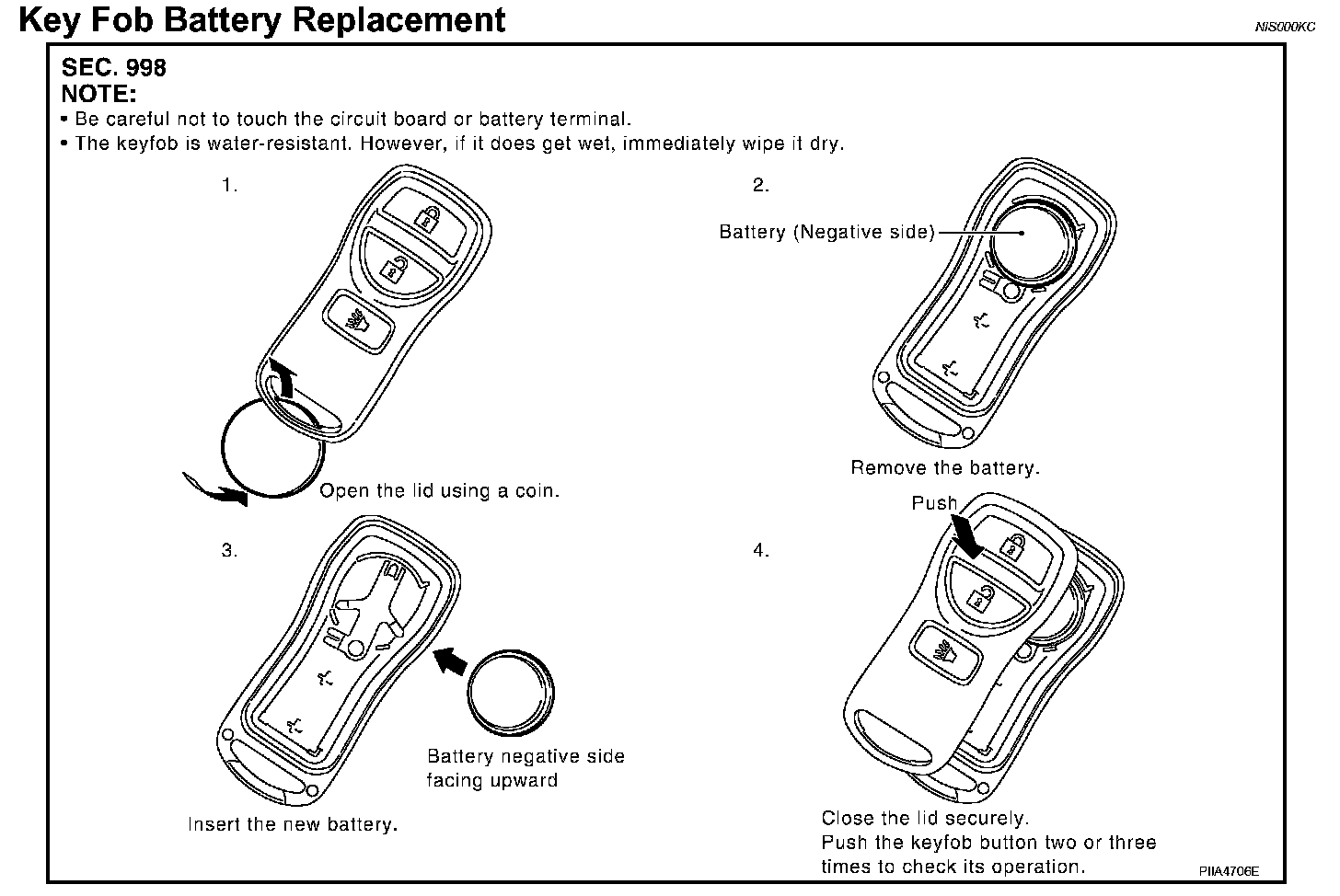 Key Fob Battery Replacement

NIS000KC

SEC. 998
NOTE:
• Be careful not to touch the circuit board or battery terminal.
• The keyfob is water-resistant. However, if it does get wet, immediately wipe it dry.

1.

Open the lid using a coin.

2.

Battery (Negative side)

Remove the battery.

3.

Battery negative side facing upward

Insert the new battery.

4.

Push

Close the lid securely.
Push the keyfob button two or three times to check its operation.

PIIA4706E