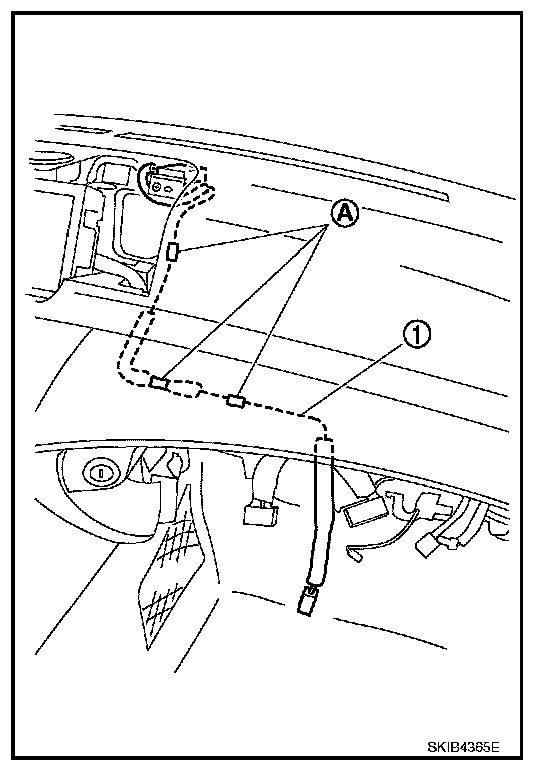 A

1

SKIB4365E