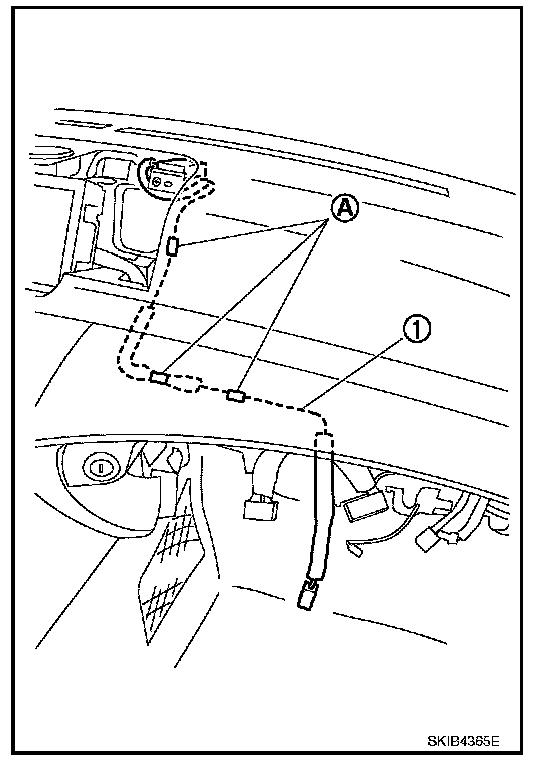 A
1
SKIB4365E