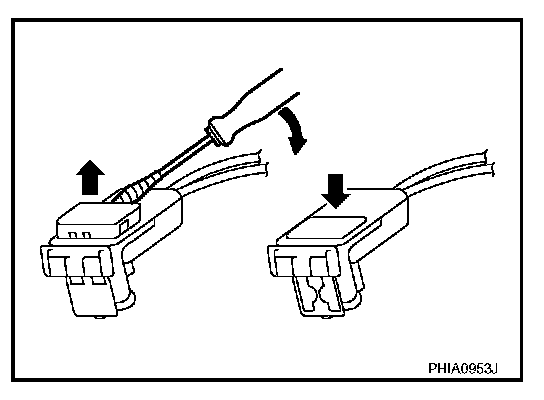 PHIA0953J