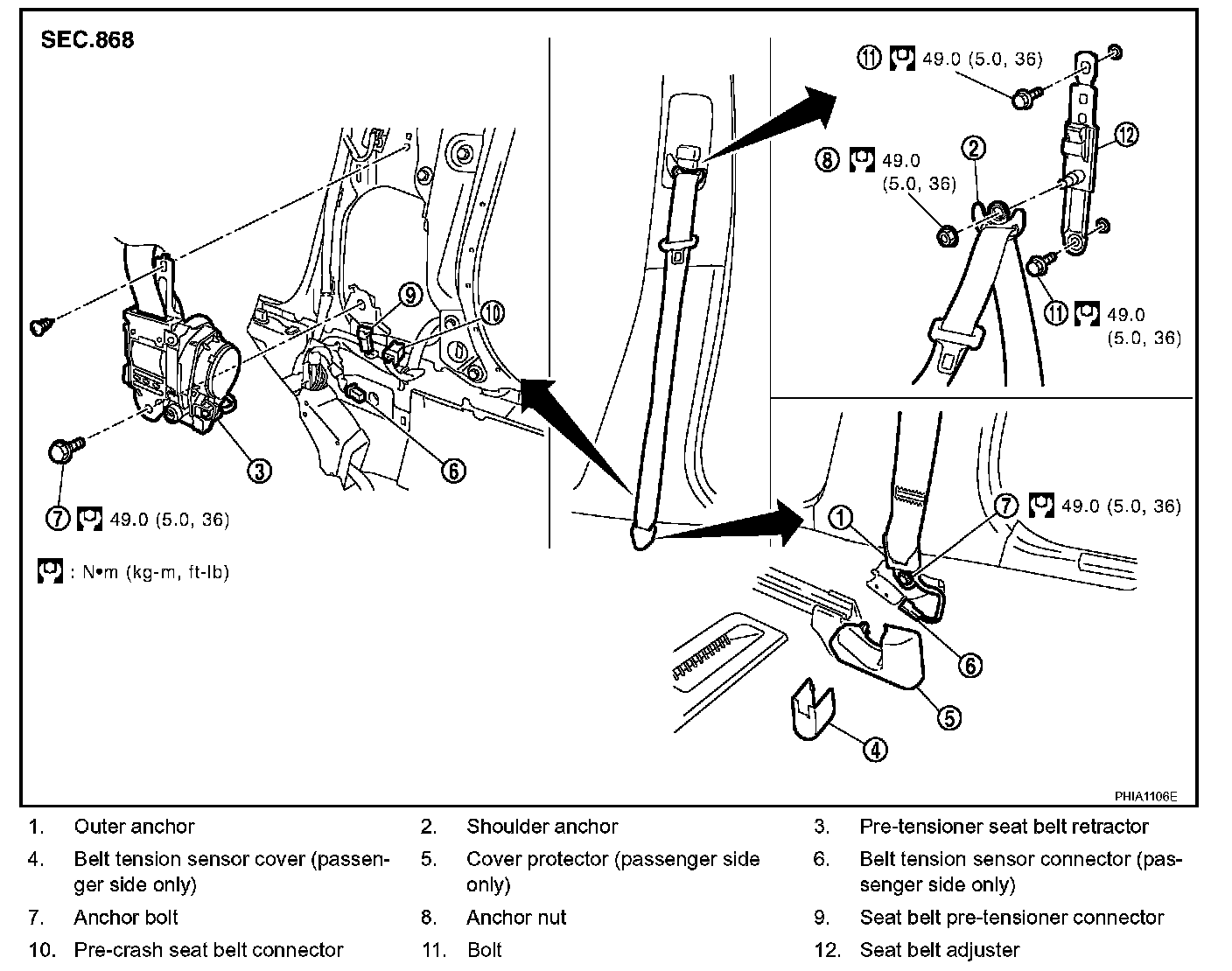 SEC.868

⑪ 49.0 (5.0, 36)

⑧ 49.0 (5.0, 36)

②

⑫

⑪ 49.0 (5.0, 36)

⑨

⑩

③

⑥

⑦ 49.0 (5.0, 36)

: N•m (kg-m, ft-lb)

①

⑦ 49.0 (5.0, 36)

⑥

⑤

④

PHIA1106E

1. Outer anchor
2. Shoulder anchor
3. Pre-tensioner seat belt retractor
4. Belt tension sensor cover (passenger side only)
5. Cover protector (passenger side only)
6. Belt tension sensor connector (passenger side only)
7. Anchor bolt
8. Anchor nut
9. Seat belt pre-tensioner connector
10. Pre-crash seat belt connector
11. Bolt
12. Seat belt adjuster