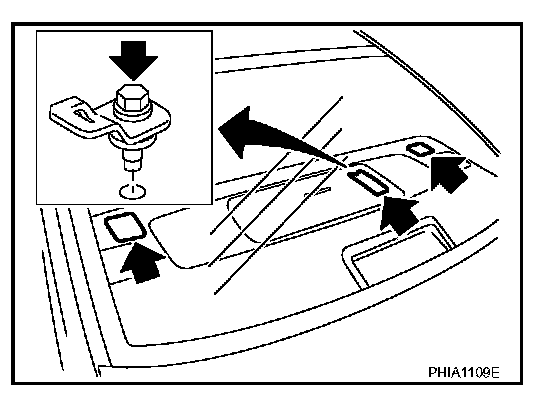 PHIA1109E