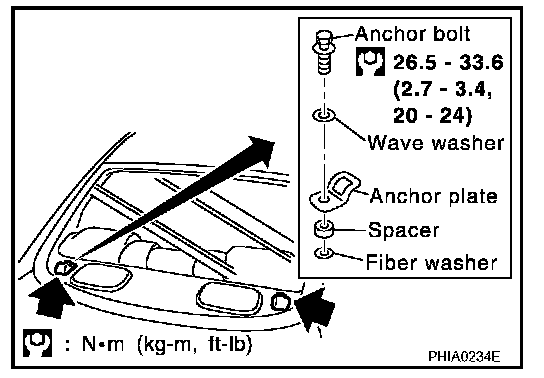 Anchor bolt
26.5 - 33.6 (2.7 - 3.4, 20 - 24)
Wave washer
Anchor plate
Spacer
Fiber washer

: N•m (kg-m, ft-lb)

PHIA0234E