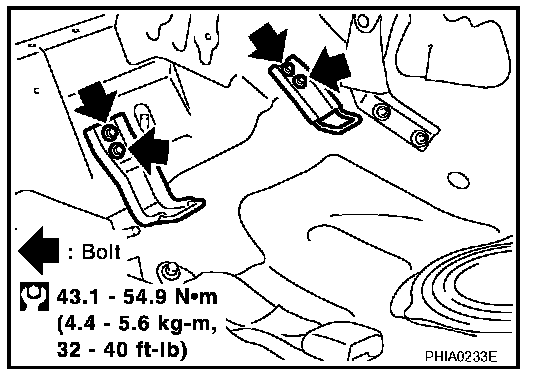 : Bolt

43.1 - 54.9 N•m
(4.4 - 5.6 kg-m,
32 - 40 ft-lb)

PHIA0233E