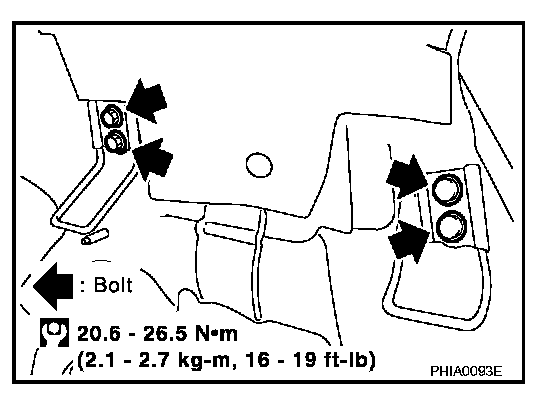 : Bolt

20.6 - 26.5 N•m
(2.1 - 2.7 kg-m, 16 - 19 ft-lb)

PHIA0093E