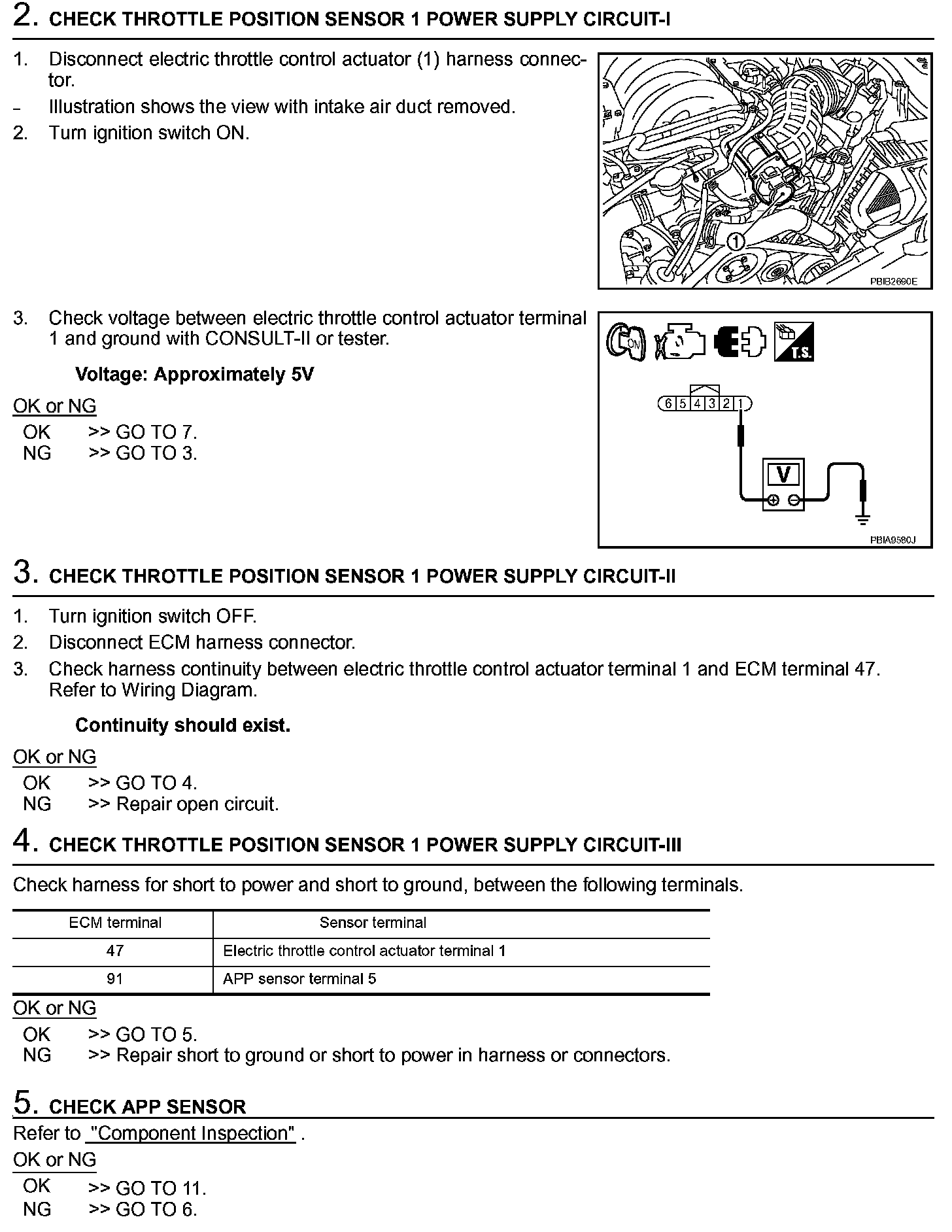 2. CHECK THROTTLE POSITION SENSOR 1 POWER SUPPLY CIRCUIT-I

1. Disconnect electric throttle control actuator (1) harness connector.
– Illustration shows the view with intake air duct removed.
2. Turn ignition switch ON.

1

PBIB2690E

3. Check voltage between electric throttle control actuator terminal 1 and ground with CONSULT-II or tester.

Voltage: Approximately 5V

OK or NG
OK >> GO TO 7.
NG >> GO TO 3.

ON

T.S.

6 5 4 3 2 1

V

PBIA9580J

3. CHECK THROTTLE POSITION SENSOR 1 POWER SUPPLY CIRCUIT-II

1. Turn ignition switch OFF.
2. Disconnect ECM harness connector.
3. Check harness continuity between electric throttle control actuator terminal 1 and ECM terminal 47. Refer to Wiring Diagram.

Continuity should exist.

OK or NG
OK >> GO TO 4.
NG >> Repair open circuit.

4. CHECK THROTTLE POSITION SENSOR 1 POWER SUPPLY CIRCUIT-III

Check harness for short to power and short to ground, between the following terminals.

| ECM terminal | Sensor terminal |
|---|---|
| 47 | Electric throttle control actuator terminal 1 |
| 91 | APP sensor terminal 5 |

OK or NG
OK >> GO TO 5.
NG >> Repair short to ground or short to power in harness or connectors.

5. CHECK APP SENSOR

Refer to "Component Inspection" .

OK or NG
OK >> GO TO 11.
NG >> GO TO 6.