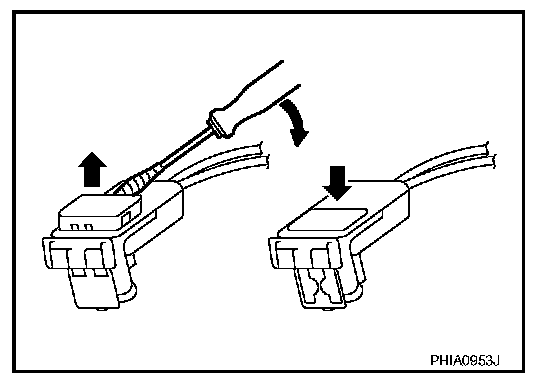 PHIA0953J