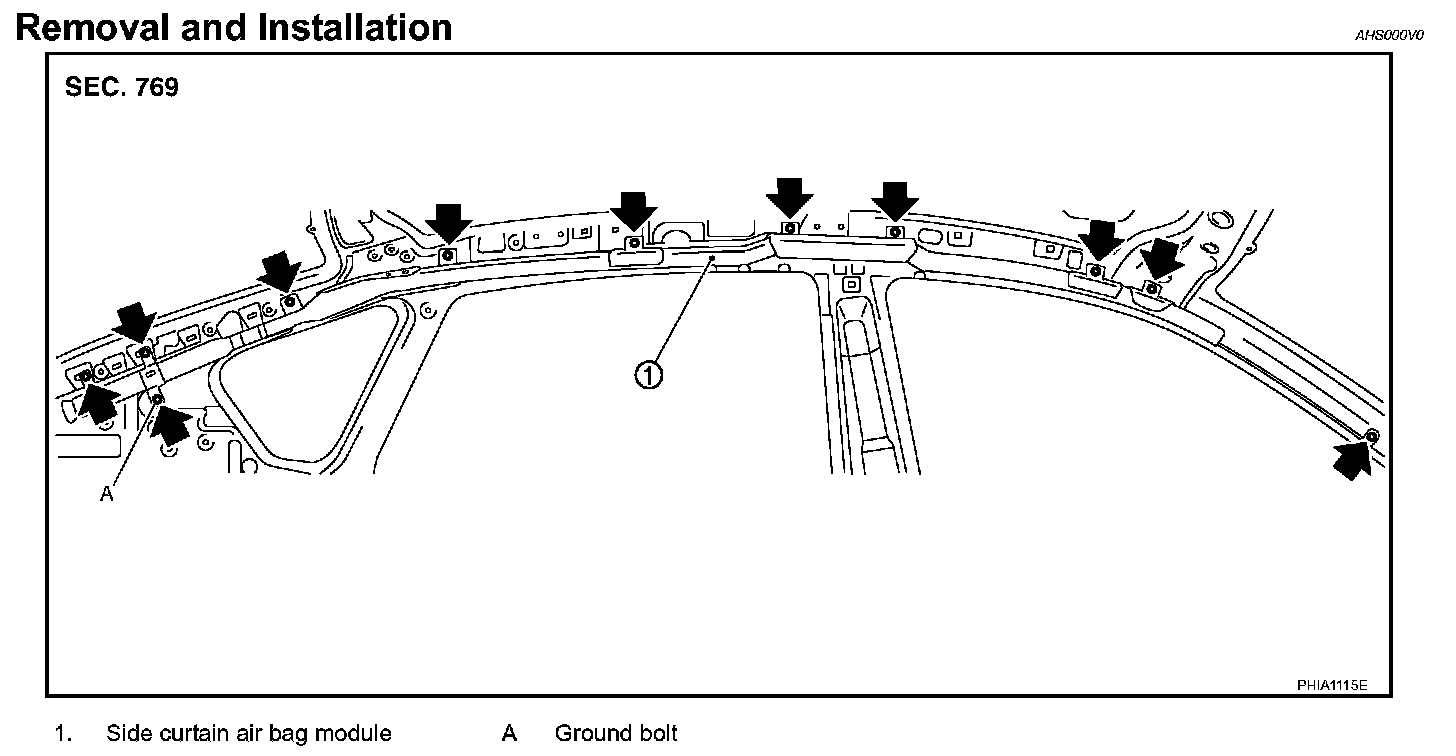 Removal and Installation

AHS000V0

SEC. 769

1

A

PHIA1115E

1. Side curtain air bag module

A Ground bolt