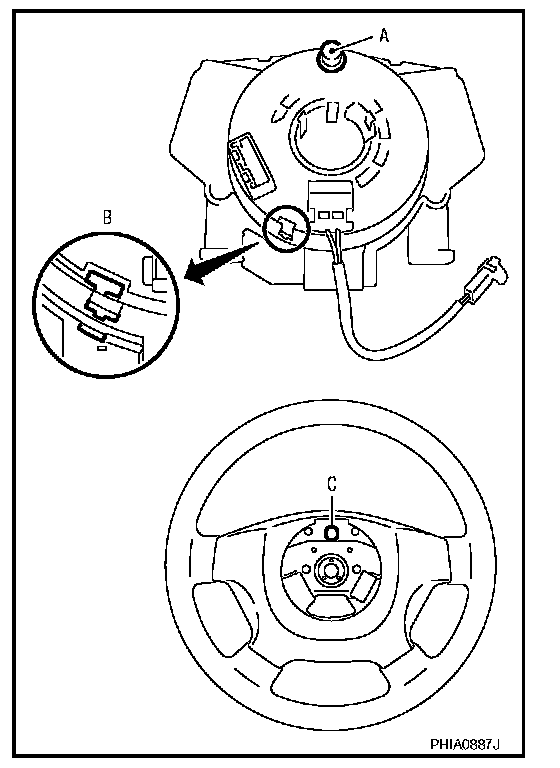 A

B

C

PHIA0887J