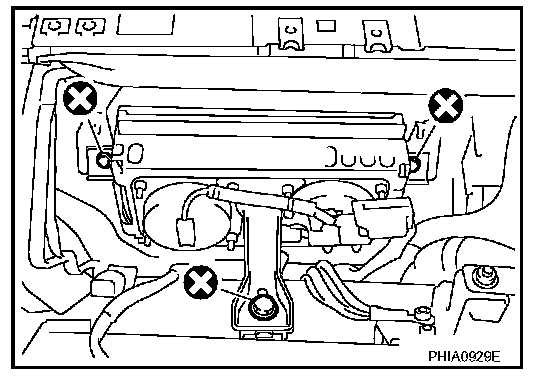 PHIA0929E