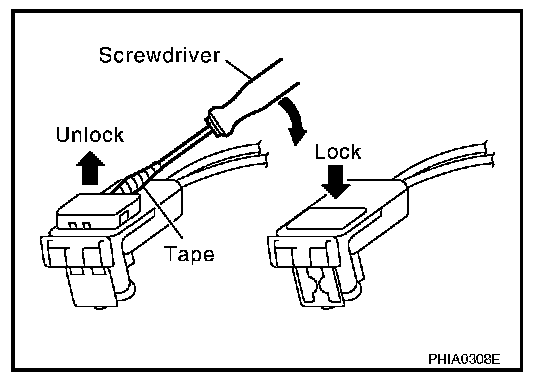 Screwdriver
Unlock
Lock
Tape
PHIA0308E