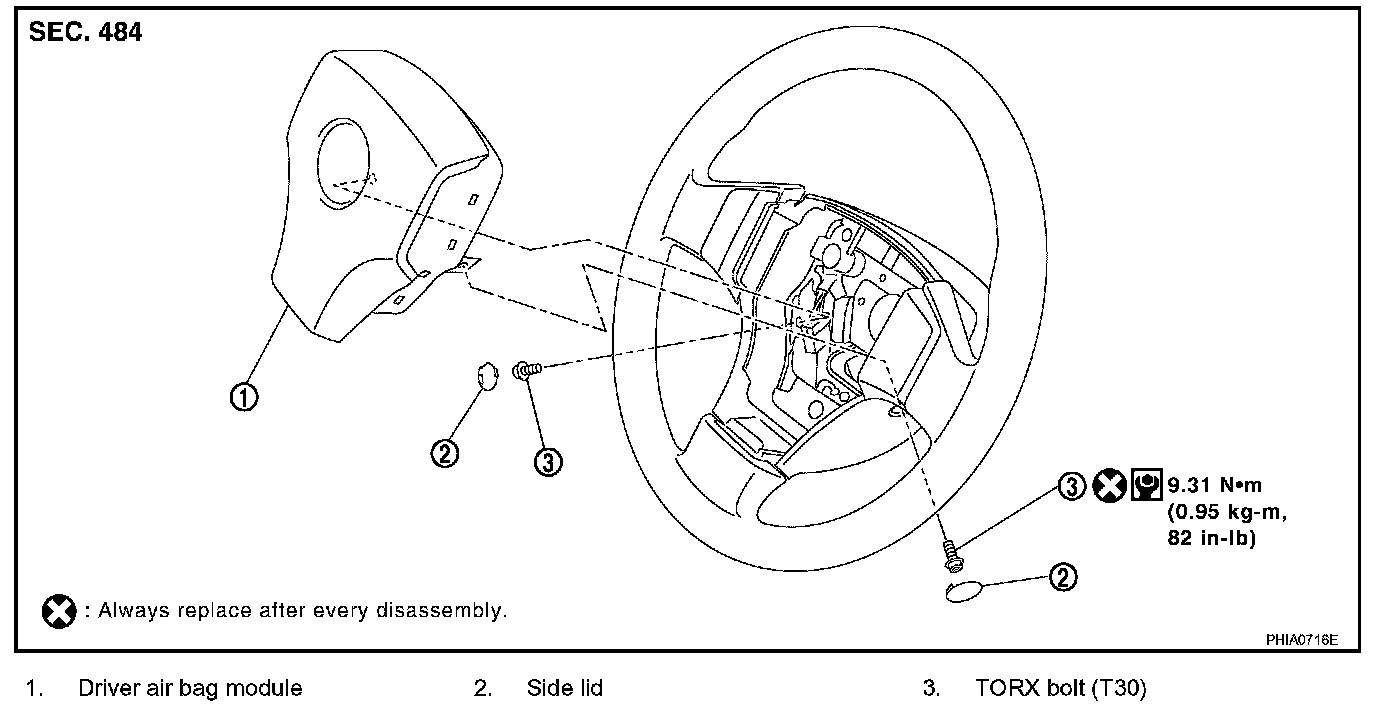 SEC. 484

1

2

3

3 9.31 N•m (0.95 kg-m, 82 in-lb)

2

: Always replace after every disassembly.

PHIA0716E

1. Driver air bag module
2. Side lid
3. TORX bolt (T30)