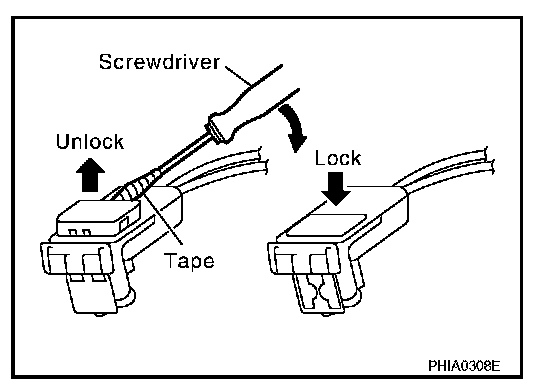 Screwdriver

Unlock

Lock

Tape

PHIA0308E