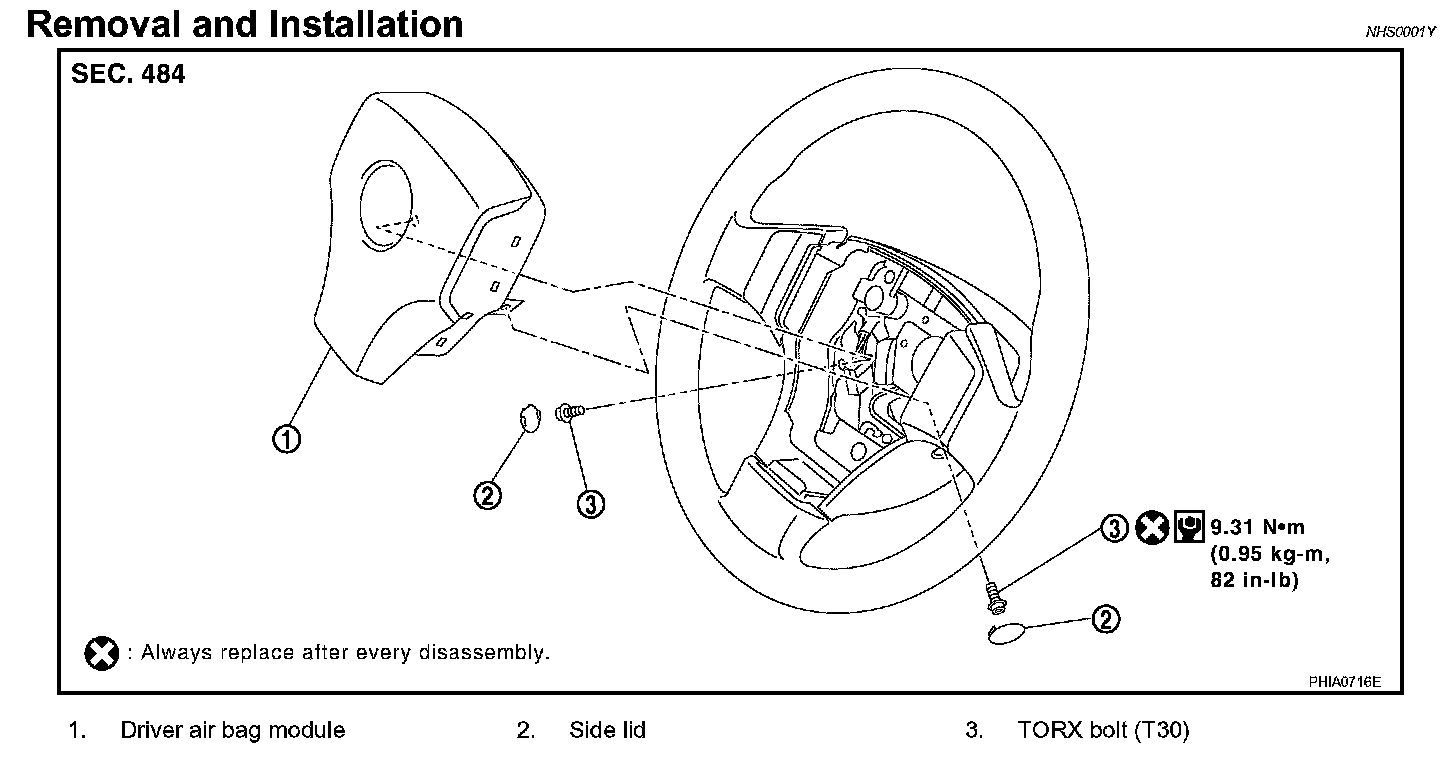 Removal and Installation

NHS0001Y

SEC. 484

1

2

3

3

9.31 N•m (0.95 kg-m, 82 in-lb)

2

: Always replace after every disassembly.

PHIA0716E

1. Driver air bag module

2. Side lid

3. TORX bolt (T30)